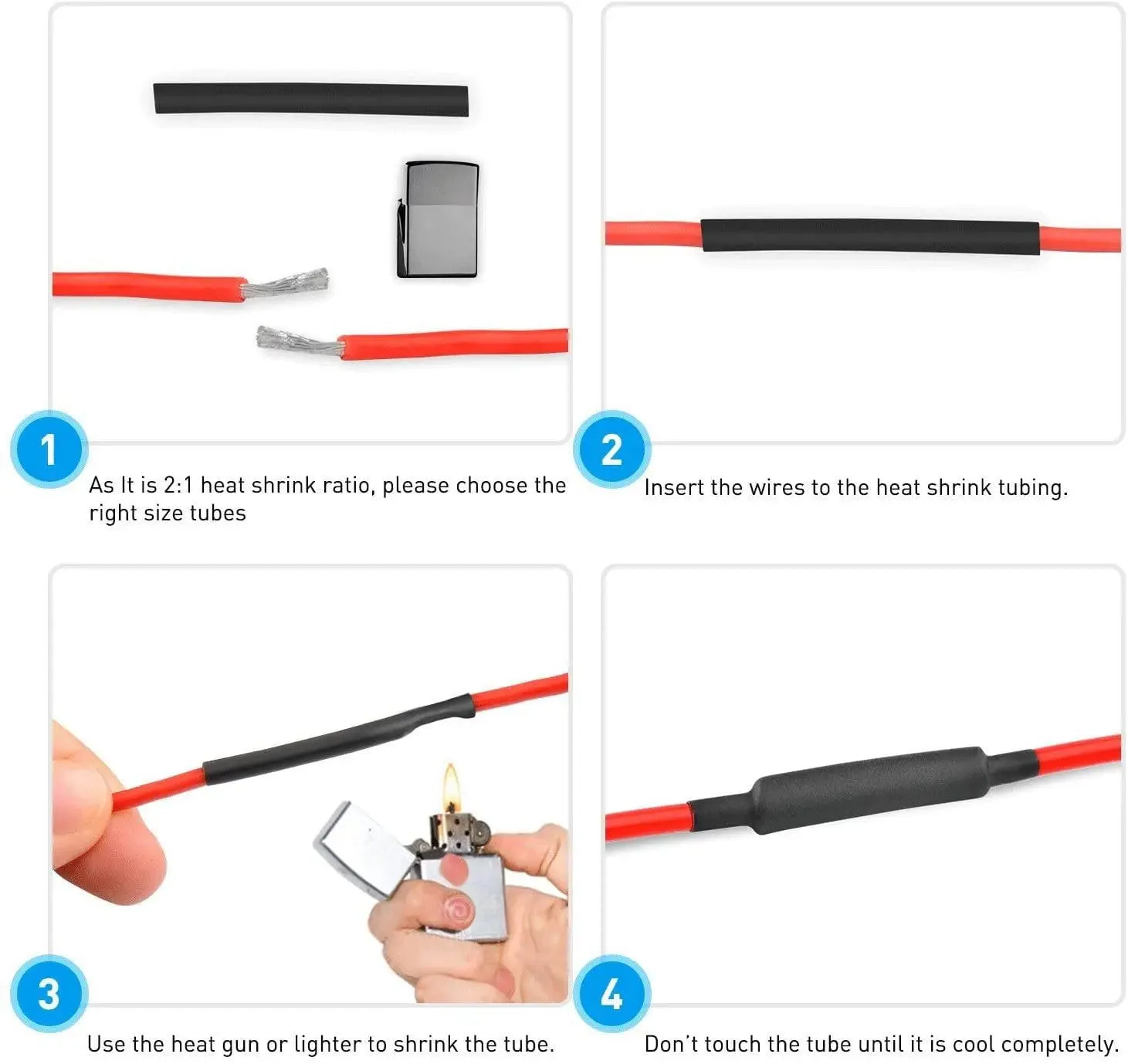 1

As It is 2:1 heat shrink ratio, please choose the right size tubes

2

Insert the wires to the heat shrink tubing.

3

Use the heat gun or lighter to shrink the tube.

4

Don't touch the tube until it is cool completely.